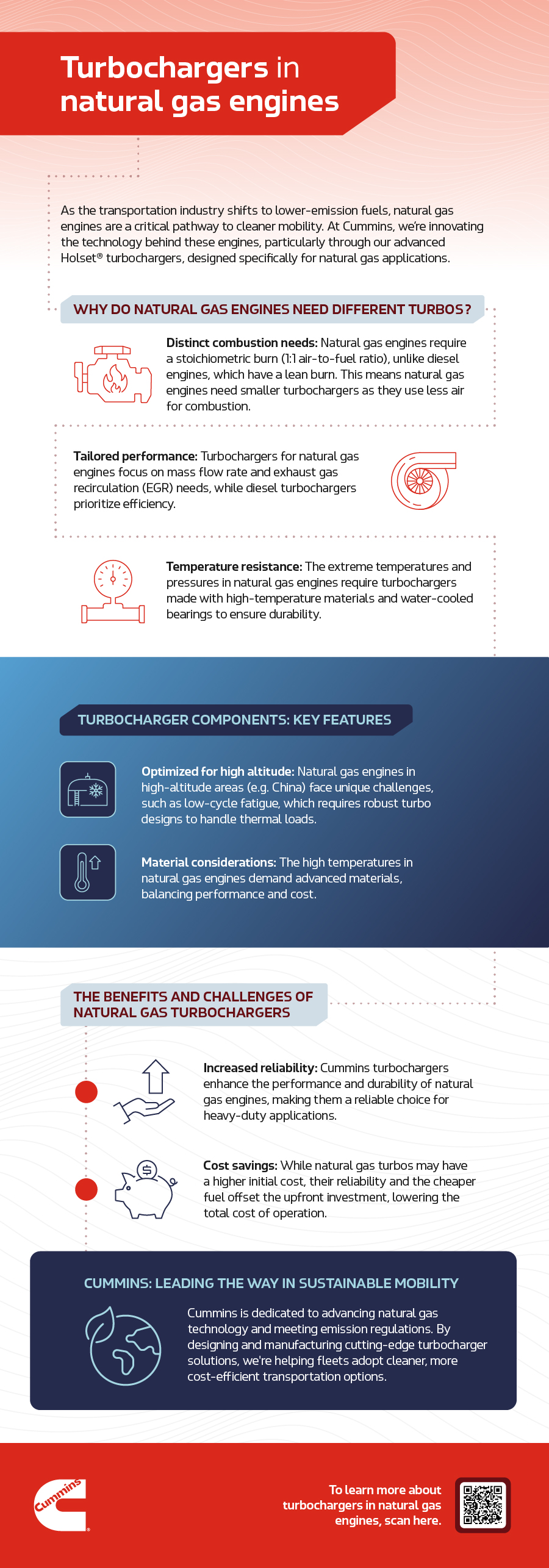 Turbochargers in natural gas engines

As the transportation industry shifts to lower-emission fuels, natural gas engines are a critical pathway to cleaner mobility. At Cummins, we're innovating the technology behind these engines, particularly through our advanced Holset® turbochargers, designed specifically for natural gas applications.

WHY DO NATURAL GAS ENGINES NEED DIFFERENT TURBOS?

Distinct combustion needs: Natural gas engines require a stoichiometric burn (1:1 air-to-fuel ratio), unlike diesel engines, which have a lean burn. This means natural gas engines need smaller turbochargers as they use less air for combustion.

Tailored performance: Turbochargers for natural gas engines focus on mass flow rate and exhaust gas recirculation (EGR) needs, while diesel turbochargers prioritize efficiency.

Temperature resistance: The extreme temperatures and pressures in natural gas engines require turbochargers made with high-temperature materials and water-cooled bearings to ensure durability.

TURBOCHARGER COMPONENTS: KEY FEATURES

Optimized for high altitude: Natural gas engines in high-altitude areas (e.g. China) face unique challenges, such as low-cycle fatigue, which requires robust turbo designs to handle thermal loads.

Material considerations: The high temperatures in natural gas engines demand advanced materials, balancing performance and cost.

THE BENEFITS AND CHALLENGES OF NATURAL GAS TURBOCHARGERS

Increased reliability: Cummins turbochargers enhance the performance and durability of natural gas engines, making them a reliable choice for heavy-duty applications.

Cost savings: While natural gas turbos may have a higher initial cost, their reliability and the cheaper fuel offset the upfront investment, lowering the total cost of operation.

CUMMINS: LEADING THE WAY IN SUSTAINABLE MOBILITY

Cummins is dedicated to advancing natural gas technology and meeting emission regulations. By designing and manufacturing cutting-edge turbocharger solutions, we're helping fleets adopt cleaner, more cost-efficient transportation options.

Cummins

To learn more about turbochargers in natural gas engines, scan here.