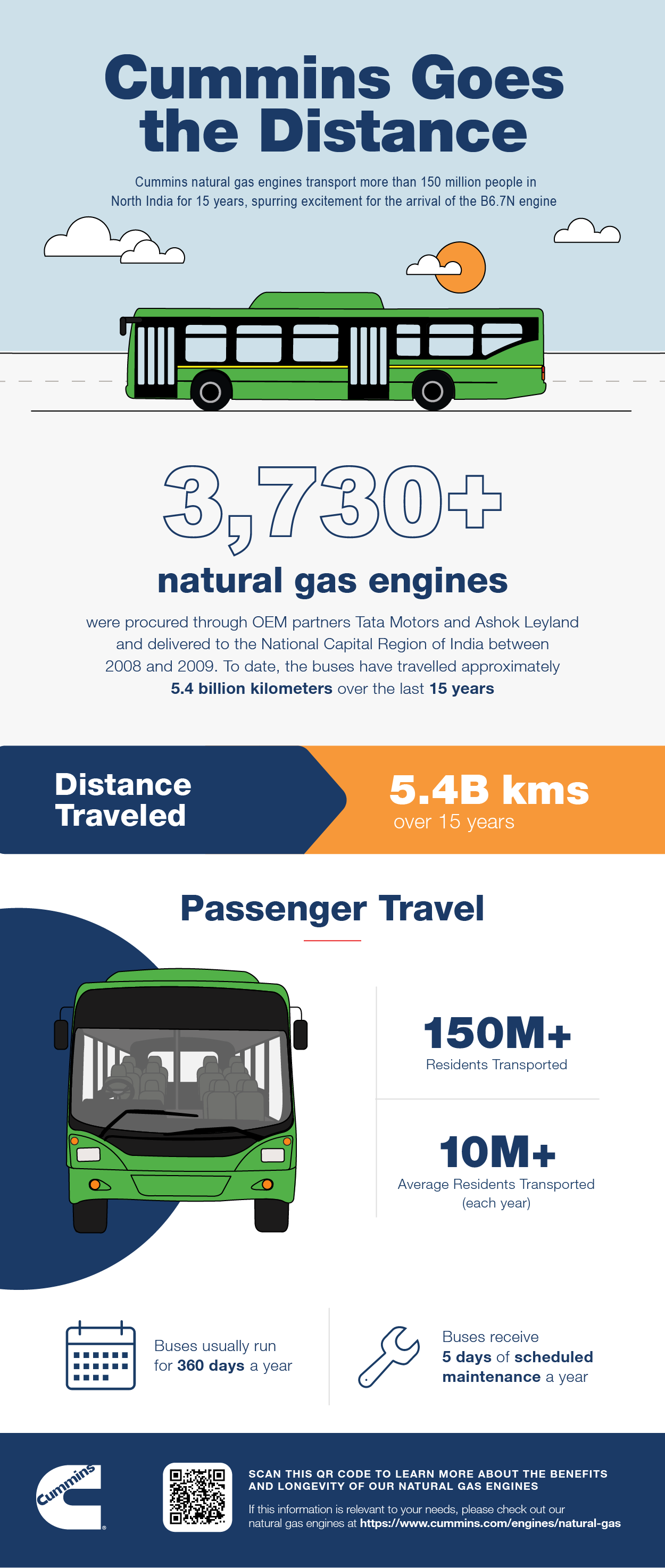 Cummins Goes the Distance

Cummins natural gas engines transport more than 150 million people in North India for 15 years, spurring excitement for the arrival of the B6.7N engine

3,730+

natural gas engines

were procured through OEM partners Tata Motors and Ashok Leyland and delivered to the National Capital Region of India between 2008 and 2009. To date, the buses have travelled approximately 5.4 billion kilometers over the last 15 years

Distance Traveled

5.4B kms
over 15 years

Passenger Travel

150M+
Residents Transported

10M+
Average Residents Transported (each year)

Buses usually run for 360 days a year

Buses receive 5 days of scheduled maintenance a year

Cummins

SCAN THIS QR CODE TO LEARN MORE ABOUT THE BENEFITS AND LONGEVITY OF OUR NATURAL GAS ENGINES

If this information is relevant to your needs, please check out our natural gas engines at https://www.cummins.com/engines/natural-gas