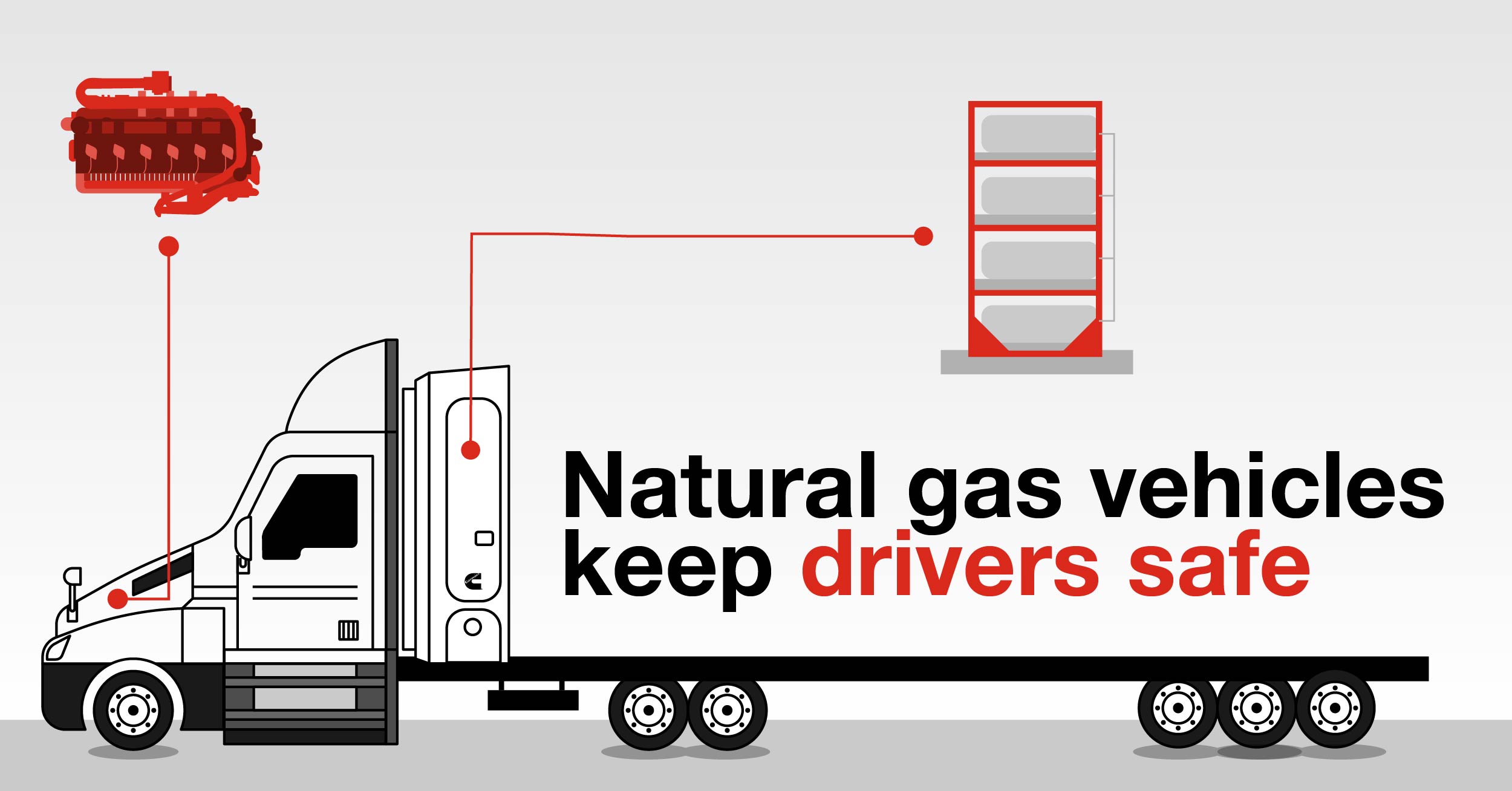 Natural gas vehicles keep drivers safe